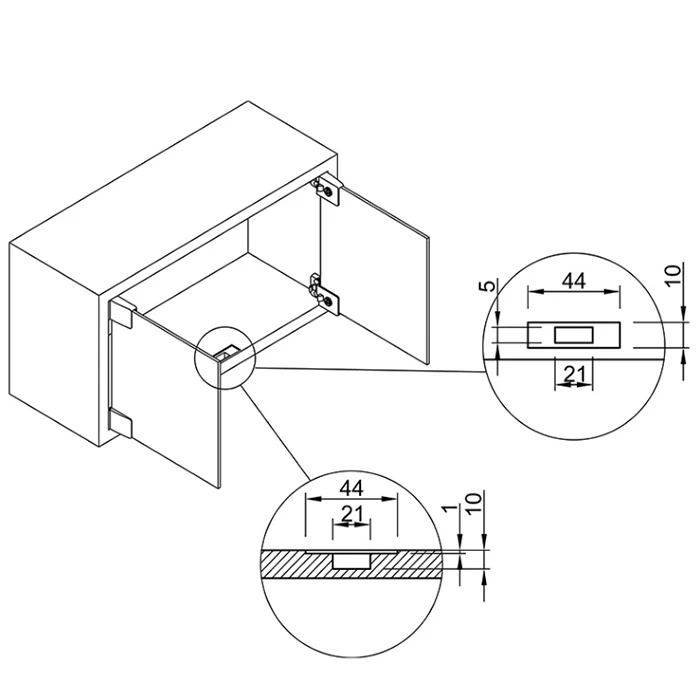 5
44
10
21
44
21
1
10