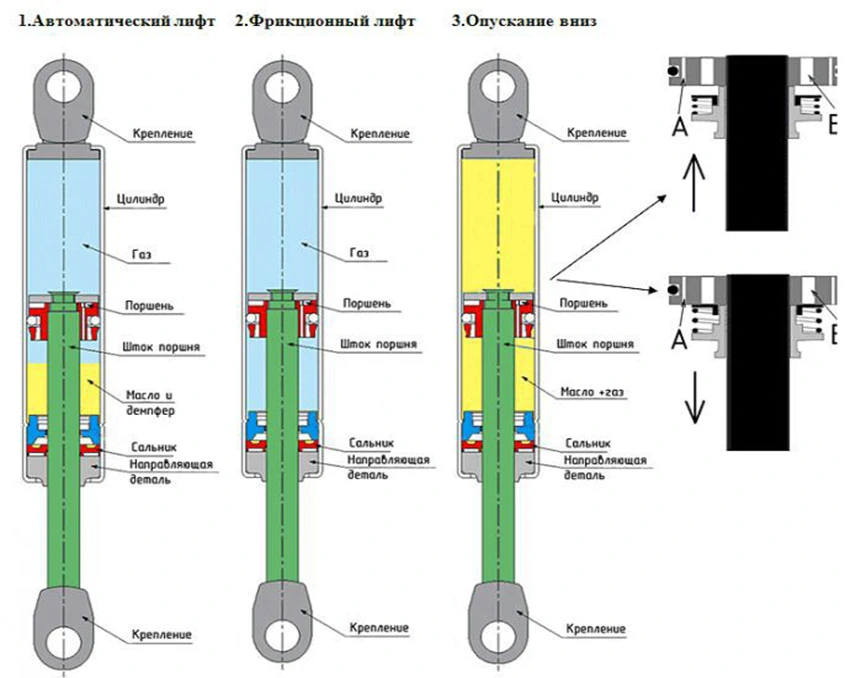 1.Автоматический лифт 2.Фрикционный лифт 3.Опускание вниз

Крепление
Цилиндр
Газ
Поршень
Шток поршня
Масло и демпфер
Сальник
Направляющая деталь
Крепление

Крепление
Цилиндр
Газ
Поршень
Шток поршня
Сальник
Направляющая деталь
Крепление

Крепление
Цилиндр
Поршень
Шток поршня
Масло +газ
Сальник
Направляющая деталь
Крепление

A
B
A
B