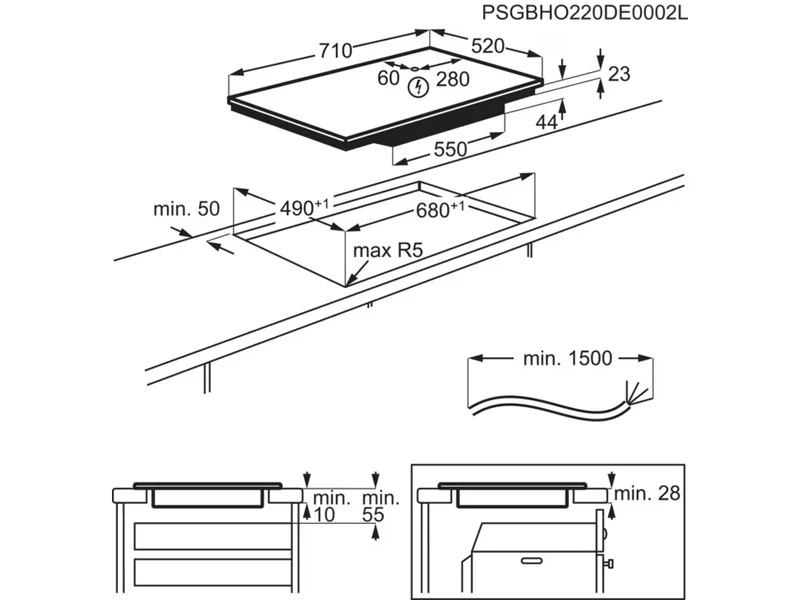 PSGBHO220DE0002L

710
520
60
280
23
44
550

min. 50
$490^{+1}$
$680^{+1}$
max R5

min. 1500

min. 10
min. 55

min. 28