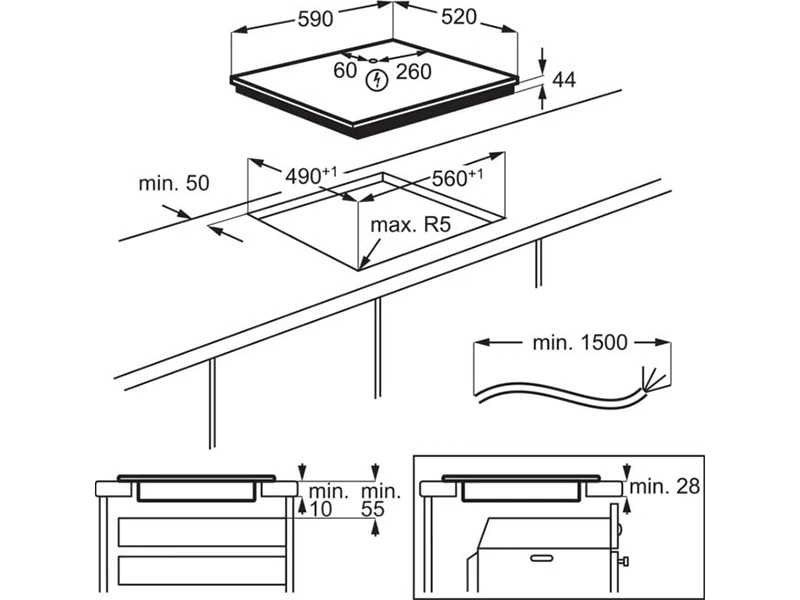 590

520

60

260

44

min. 50

$490^{+1}$

$560^{+1}$

max. R5

min. 1500

min.
10

min.
55

min. 28