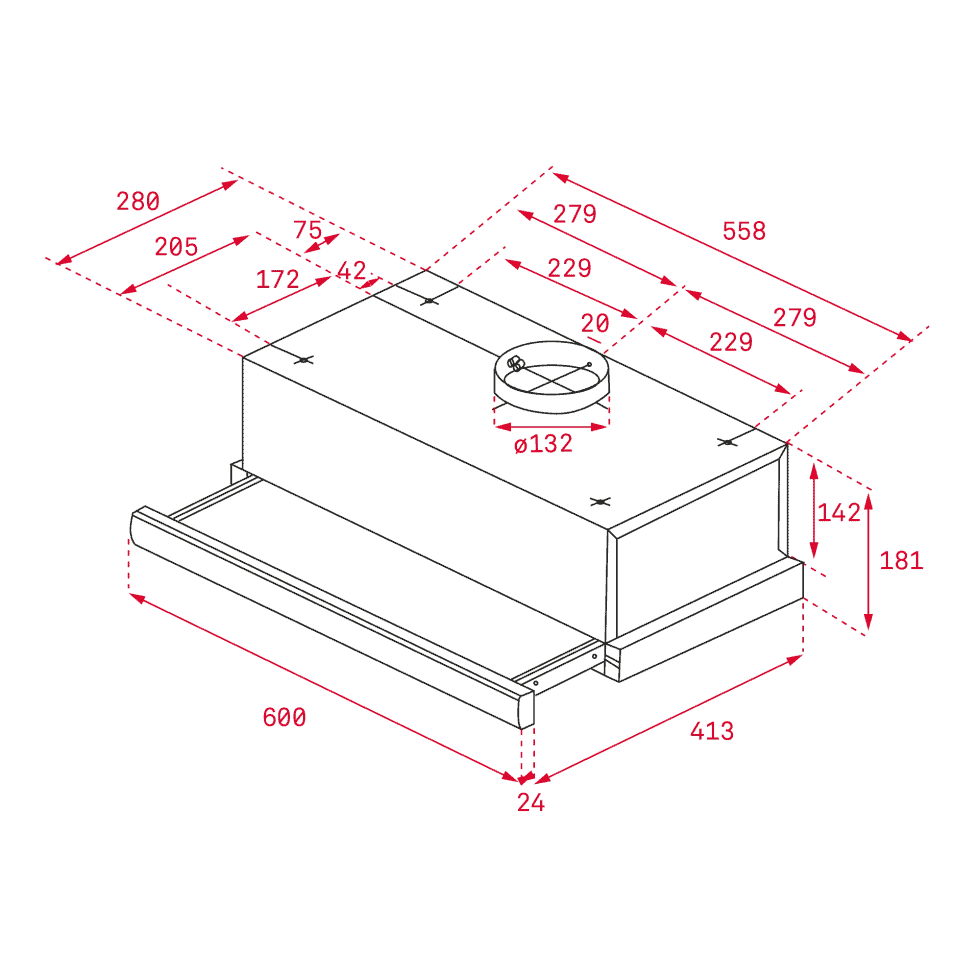 280
205
75
172
42
279
558
229
279
20
229
ø132
142
181
600
413
24