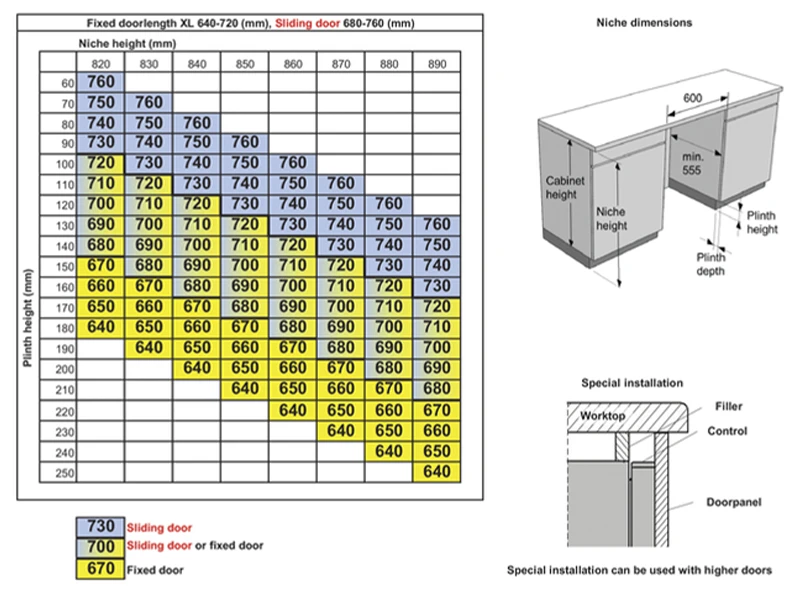 Fixed doorlength XL 640-720 (mm), Sliding door 680-760 (mm)

Niche height (mm)

Plinth height (mm)

| | 820 | 830 | 840 | 850 | 860 | 870 | 880 | 890 |
|---|---|---|---|---|---|---|---|---|
| 60 | 760 | | | | | | | |
| 70 | 750 | 760 | | | | | | |
| 80 | 740 | 750 | 760 | | | | | |
| 90 | 730 | 740 | 750 | 760 | | | | |
| 100 | 720 | 730 | 740 | 750 | 760 | | | |
| 110 | 710 | 720 | 730 | 740 | 750 | 760 | | |
| 120 | 700 | 710 | 720 | 730 | 740 | 750 | 760 | |
| 130 | 690 | 700 | 710 | 720 | 730 | 740 | 750 | 760 |
| 140 | 680 | 690 | 700 | 710 | 720 | 730 | 740 | 750 |
| 150 | 670 | 680 | 690 | 700 | 710 | 720 | 730 | 740 |
| 160 | 660 | 670 | 680 | 690 | 700 | 710 | 720 | 730 |
| 170 | 650 | 660 | 670 | 680 | 690 | 700 | 710 | 720 |
| 180 | 640 | 650 | 660 | 670 | 680 | 690 | 700 | 710 |
| 190 | | 640 | 650 | 660 | 670 | 680 | 690 | 700 |
| 200 | | | 640 | 650 | 660 | 670 | 680 | 690 |
| 210 | | | | 640 | 650 | 660 | 670 | 680 |
| 220 | | | | | 640 | 650 | 660 | 670 |
| 230 | | | | | | 640 | 650 | 660 |
| 240 | | | | | | | 640 | 650 |
| 250 | | | | | | | | 640 |

730 Sliding door
700 Sliding door or fixed door
670 Fixed door

Niche dimensions

600
min. 555
Cabinet height
Niche height
Plinth height
Plinth depth

Special installation

Worktop
Filler
Control
Doorpanel

Special installation can be used with higher doors