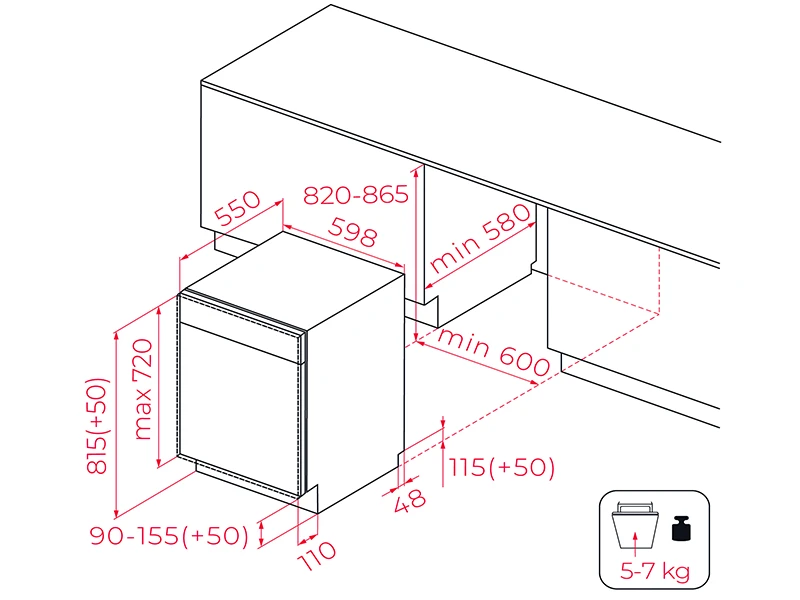 550
820-865
598
min 580
min 600
815(+50)
max 720
115(+50)
48
90-155(+50)
110
5-7 kg