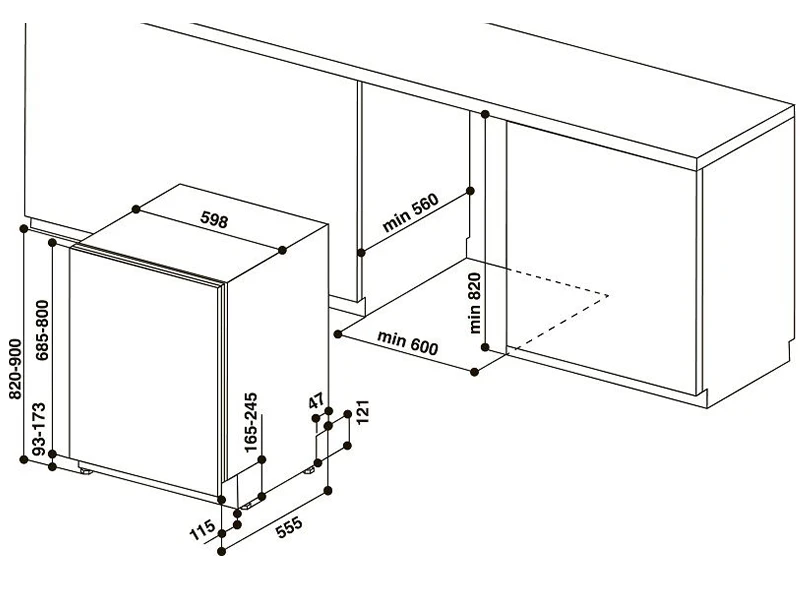 598
min 560
min 820
min 600
820-900
685-800
93-173
165-245
47
121
115
555